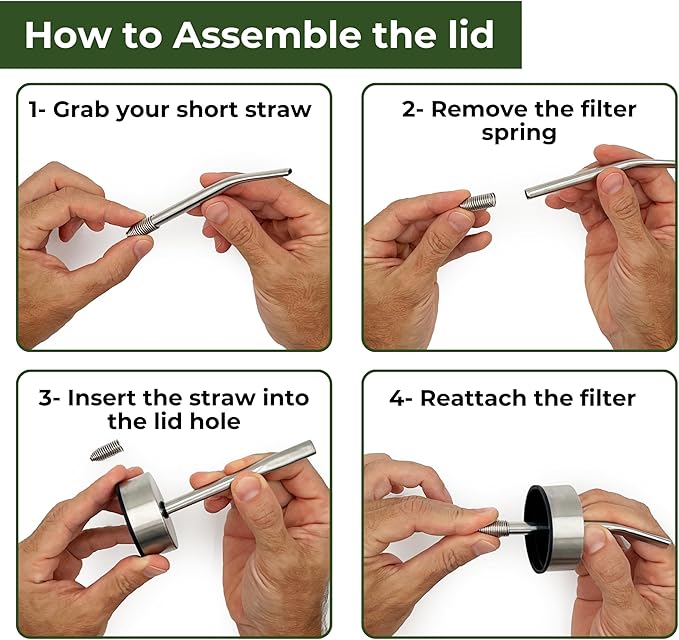 How to Assemble the lid

1- Grab your short straw

2- Remove the filter spring

3- Insert the straw into the lid hole

4- Reattach the filter