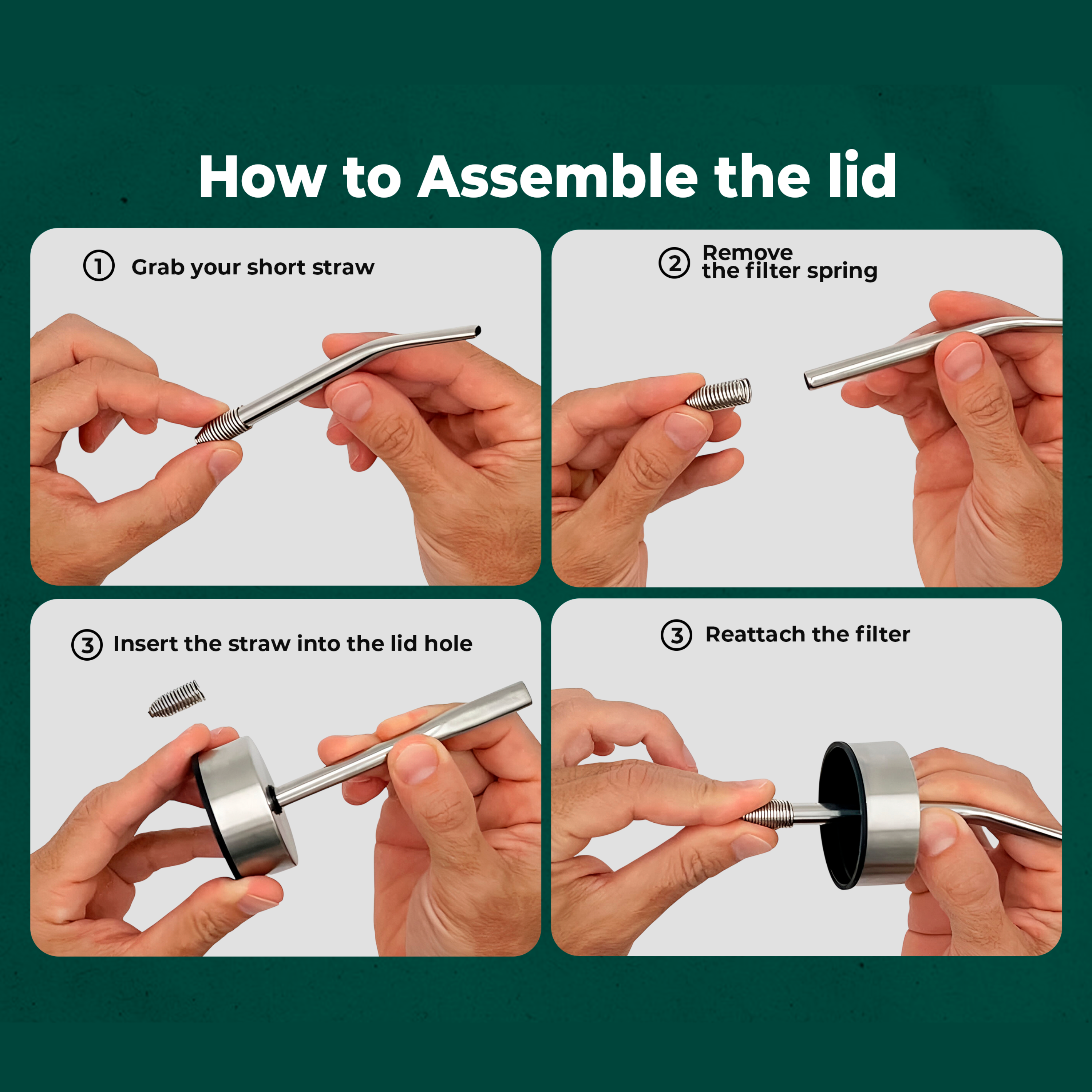 How to Assemble the lid

① Grab your short straw

② Remove the filter spring

③ Insert the straw into the lid hole

③ Reattach the filter