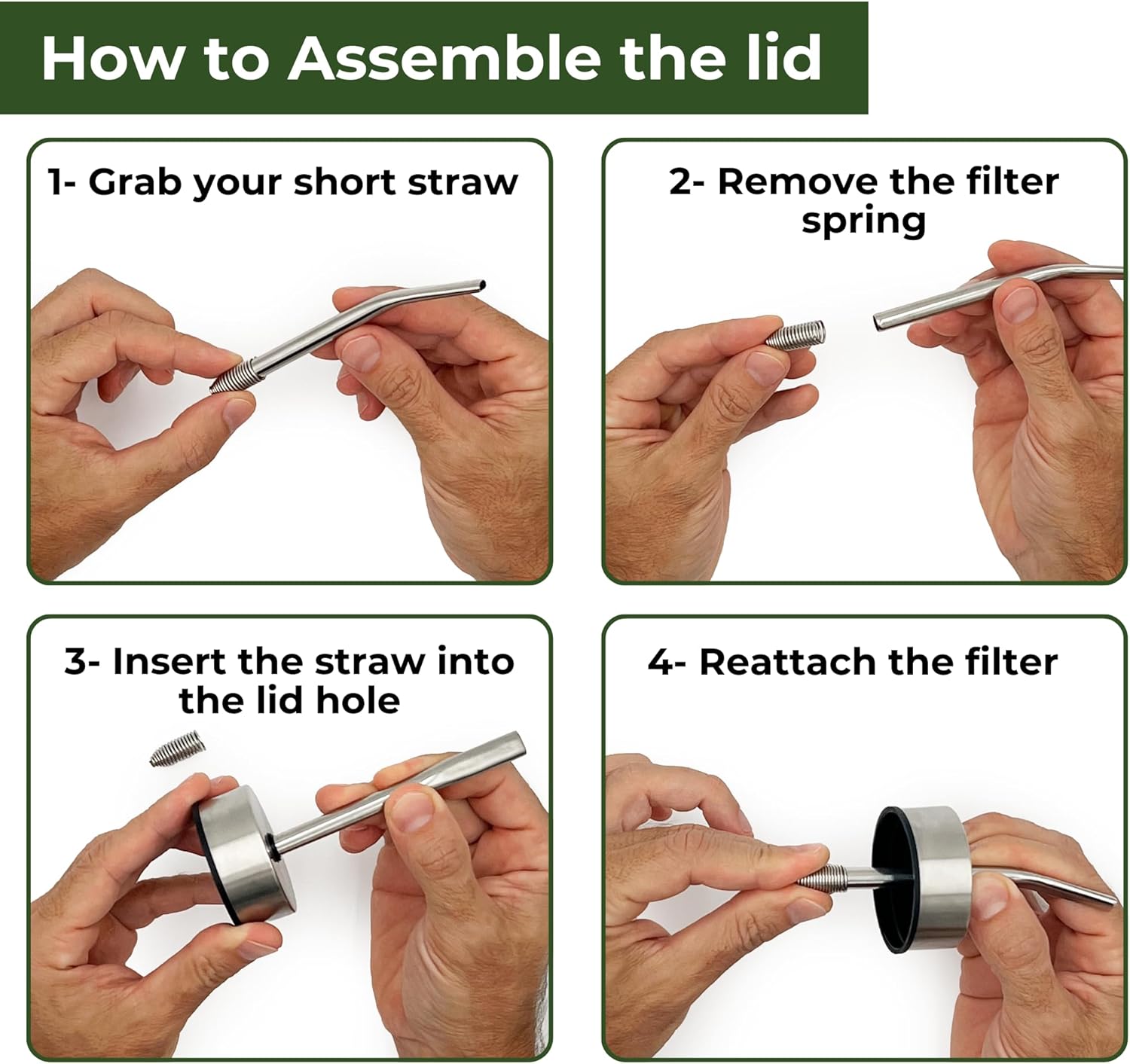 How to Assemble the lid

1- Grab your short straw

2- Remove the filter spring

3- Insert the straw into the lid hole

4- Reattach the filter